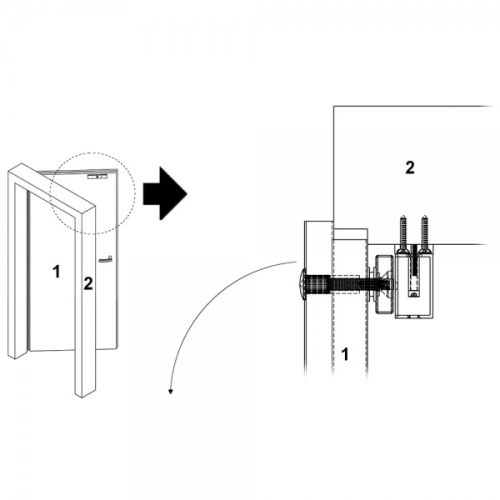 1
2
2
1