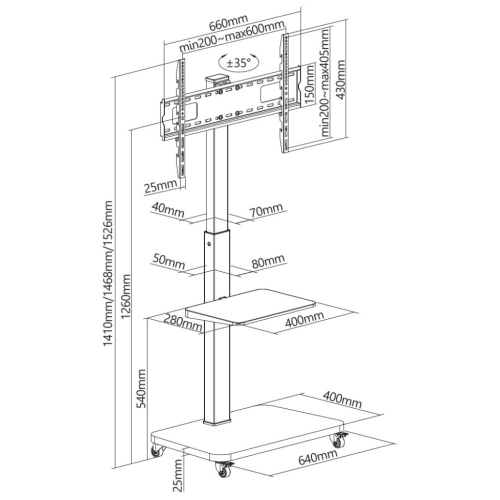 660mm
min200~max600mm
±35°
150mm
min200~max405mm
430mm
25mm
40mm
70mm
50mm
80mm
1410mm/1468mm/1526mm
1260mm
280mm
400mm
540mm
400mm
640mm
25mm