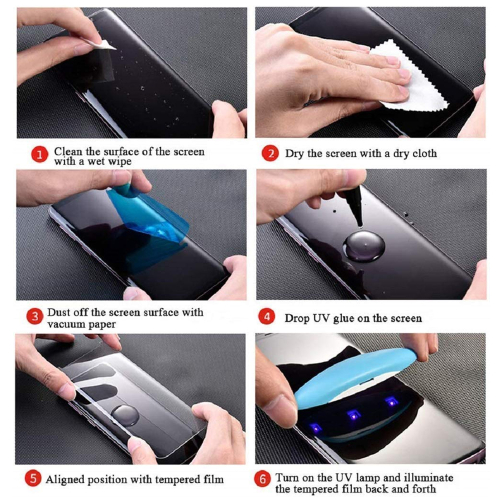 1 Clean the surface of the screen with a wet wipe

2 Dry the screen with a dry cloth

3 Dust off the screen surface with vacuum paper

4 Drop UV glue on the screen

5 Aligned position with tempered film

6 Turn on the UV lamp and illuminate the tempered film back and forth