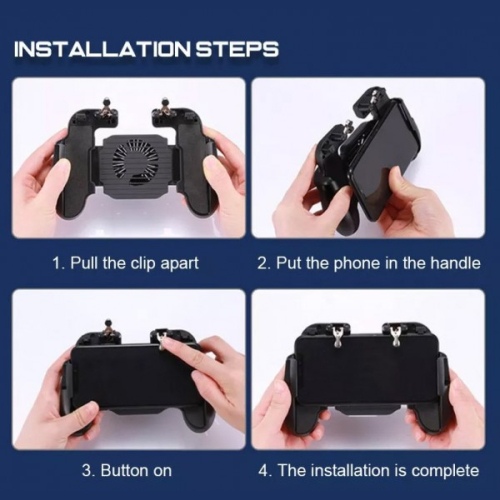 INSTALLATION STEPS

1. Pull the clip apart

2. Put the phone in the handle

3. Button on

4. The installation is complete