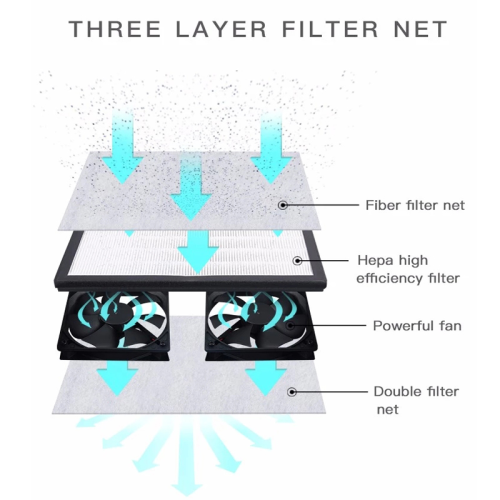 THREE LAYER FILTER NET

Fiber filter net

Hepa high efficiency filter

Powerful fan

Double filter net